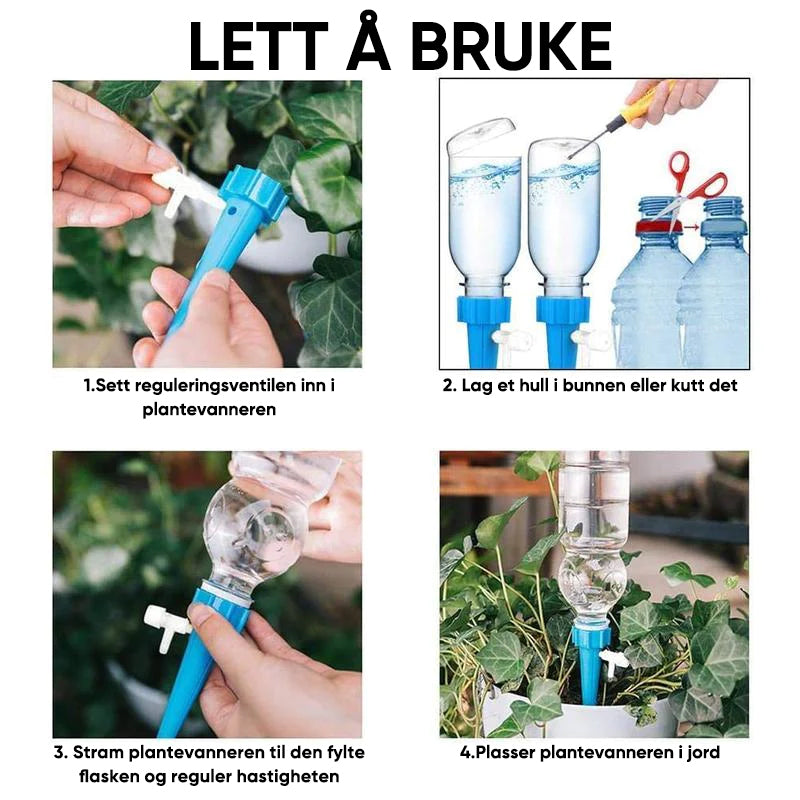 LETT Å BRUKE

1.Sett reguleringsventilen inn i plantevanneren

2. Lag et hull i bunnen eller kutt det

3. Stram plantevanneren til den fylte flasken og reguler hastigheten

4.Plasser plantevanneren i jord