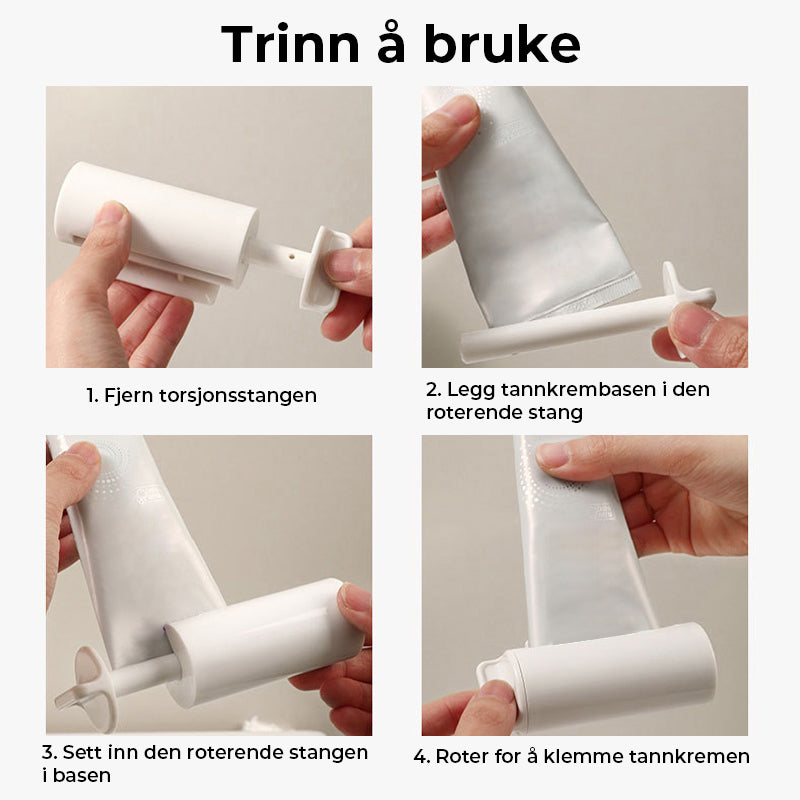 Trinn å bruke

1. Fjern torsjonsstangen

2. Legg tannkrembasen i den roterende stang

3. Sett inn den roterende stangen i basen

4. Roter for å klemme tannkremen