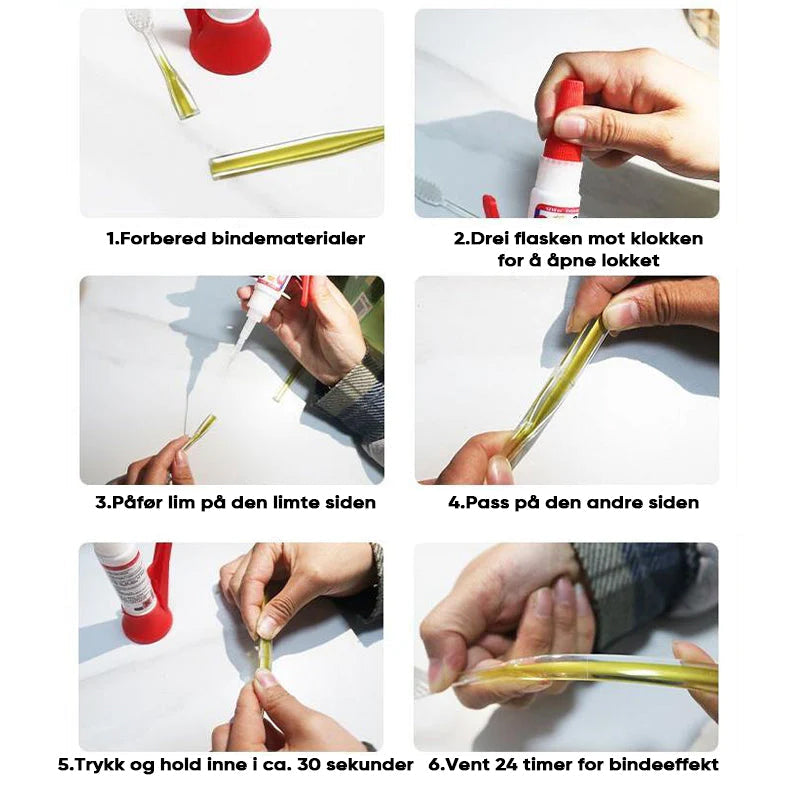 1.Forbered bindematerialer

2.Drei flasken mot klokken for å åpne lokket

3.Påfør lim på den limte siden

4.Pass på den andre siden

5.Trykk og hold inne i ca. 30 sekunder

6.Vent 24 timer for bindeeffekt