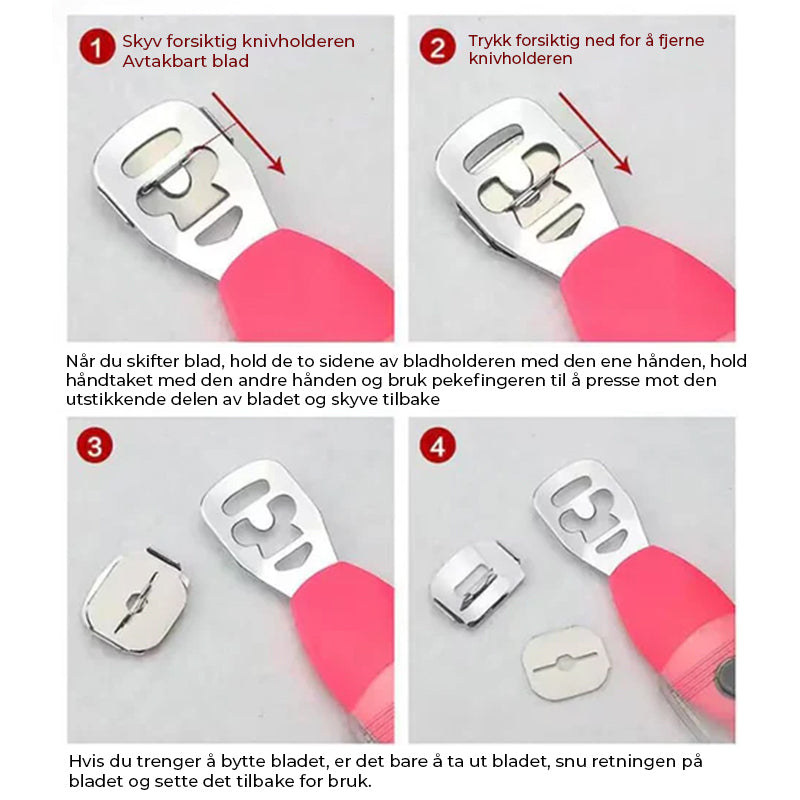 1 Skyv forsiktig knivholderen Avtakbart blad

2 Trykk forsiktig ned for å fjerne knivholderen

Når du skifter blad, hold de to sidene av bladholderen med den ene hånden, hold håndtaket med den andre hånden og bruk pekefingeren til å presse mot den utstikkende delen av bladet og skyve tilbake

3

4

Hvis du trenger å bytte bladet, er det bare å ta ut bladet, snu retningen på bladet og sette det tilbake for bruk.